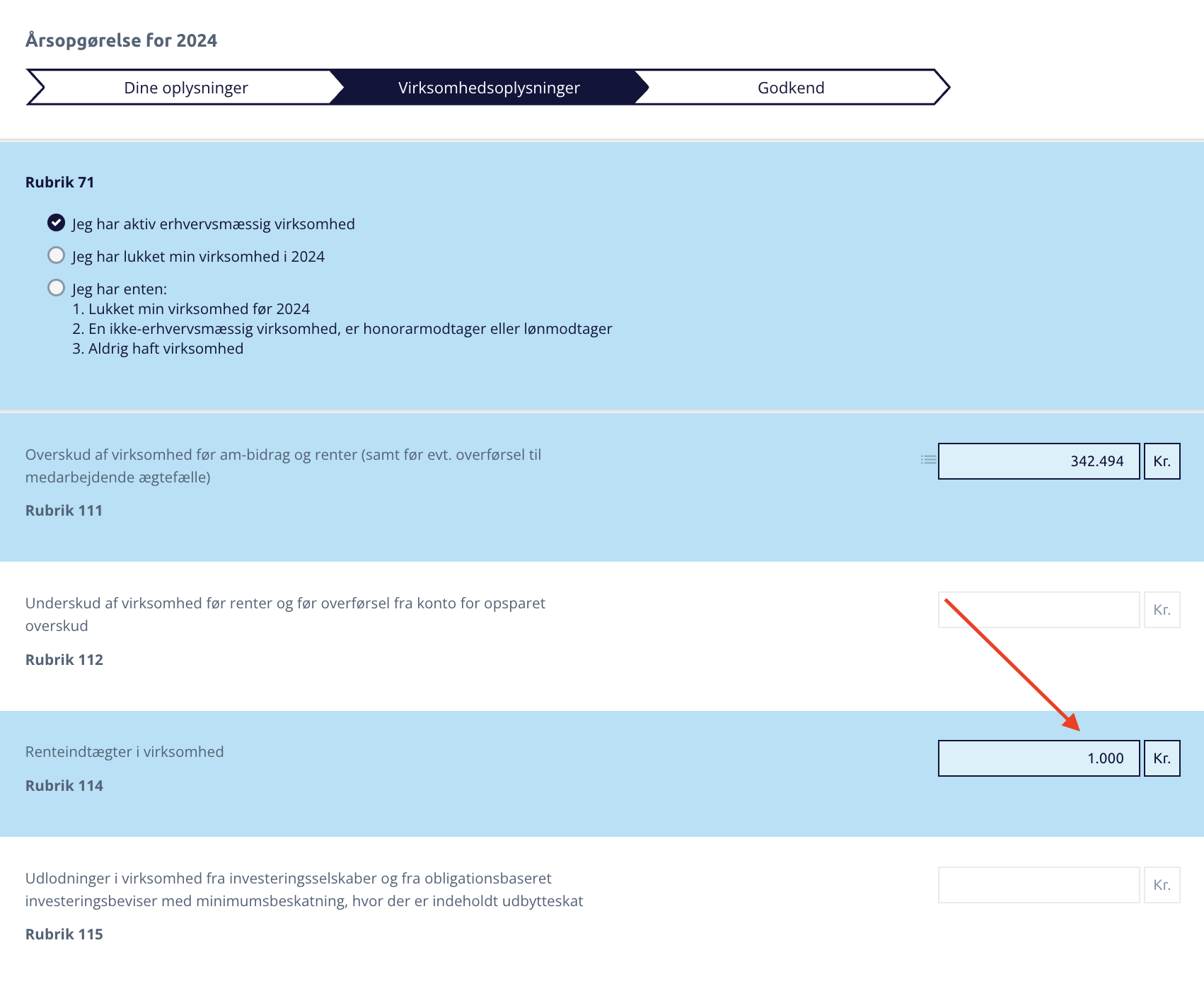 Årsopgørelse for 2024

Dine oplysninger
Virksomhedsoplysninger
Godkend

Rubrik 71

Jeg har aktiv erhvervsmæssig virksomhed

Jeg har lukket min virksomhed i 2024

Jeg har enten:
1. Lukket min virksomhed før 2024
2. En ikke-erhvervsmæssig virksomhed, er honorarmodtager eller lønmodtager
3. Aldrig haft virksomhed

Overskud af virksomhed før am-bidrag og renter (samt før evt. overførsel til medarbejdende ægtefælle)

Rubrik 111

342.494 Kr.

Underskud af virksomhed før renter og før overførsel fra konto for opsparet overskud

Rubrik 112

Kr.

Renteindtægter i virksomhed

Rubrik 114

1.000 Kr.

Udlodninger i virksomhed fra investeringsselskaber og fra obligationsbaseret investeringsbeviser med minimumsbeskatning, hvor der er indeholdt udbytteskat

Rubrik 115

Kr.